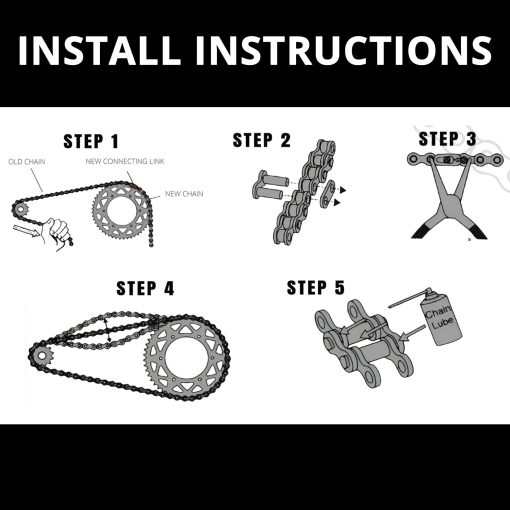 INSTALL INSTRUCTIONS

STEP 1

OLD CHAIN

NEW CONNECTING LINK

NEW CHAIN

STEP 2

STEP 3

STEP 4

STEP 5

Chain Lube