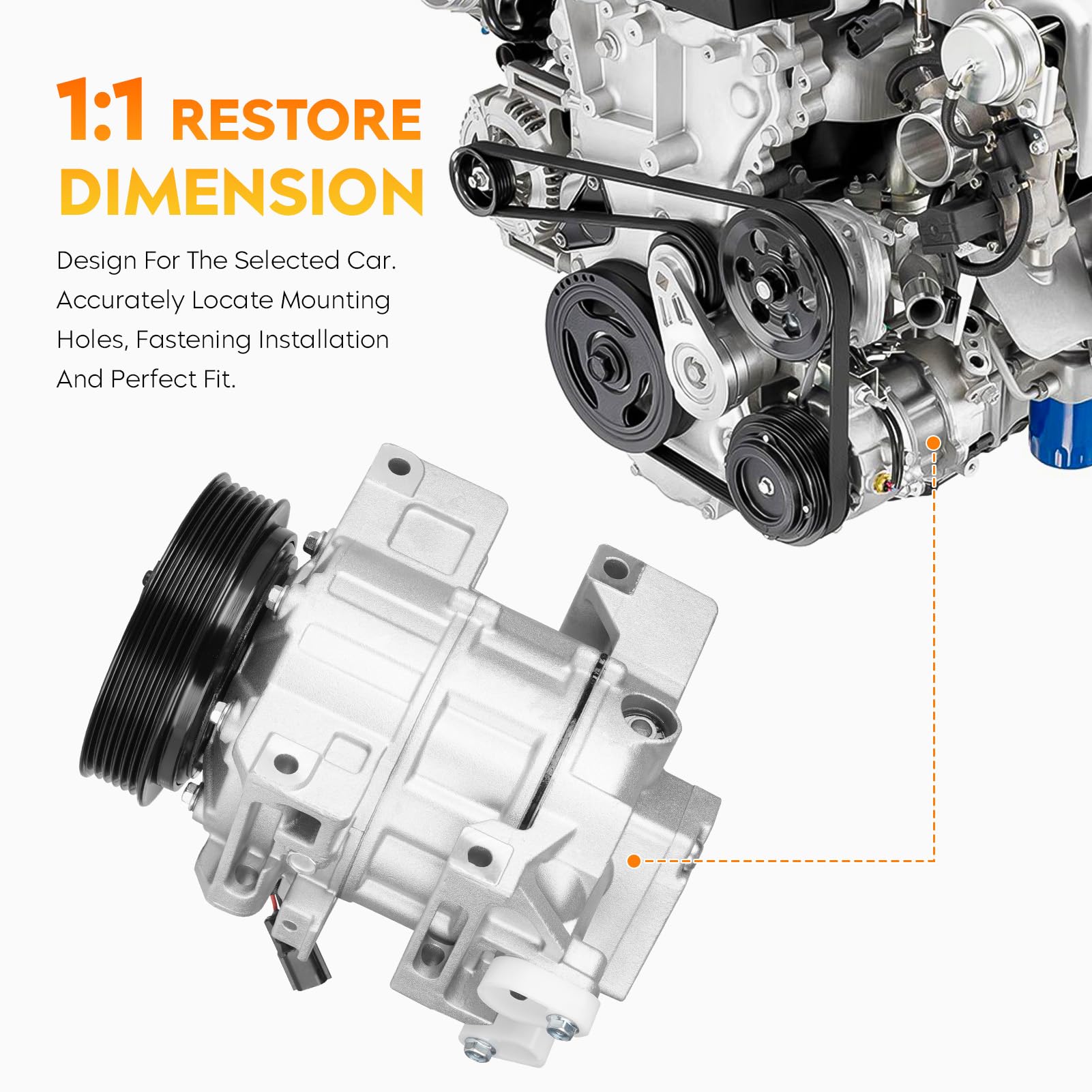 1:1 RESTORE DIMENSION

Design For The Selected Car. Accurately Locate Mounting Holes, Fastening Installation And Perfect Fit.