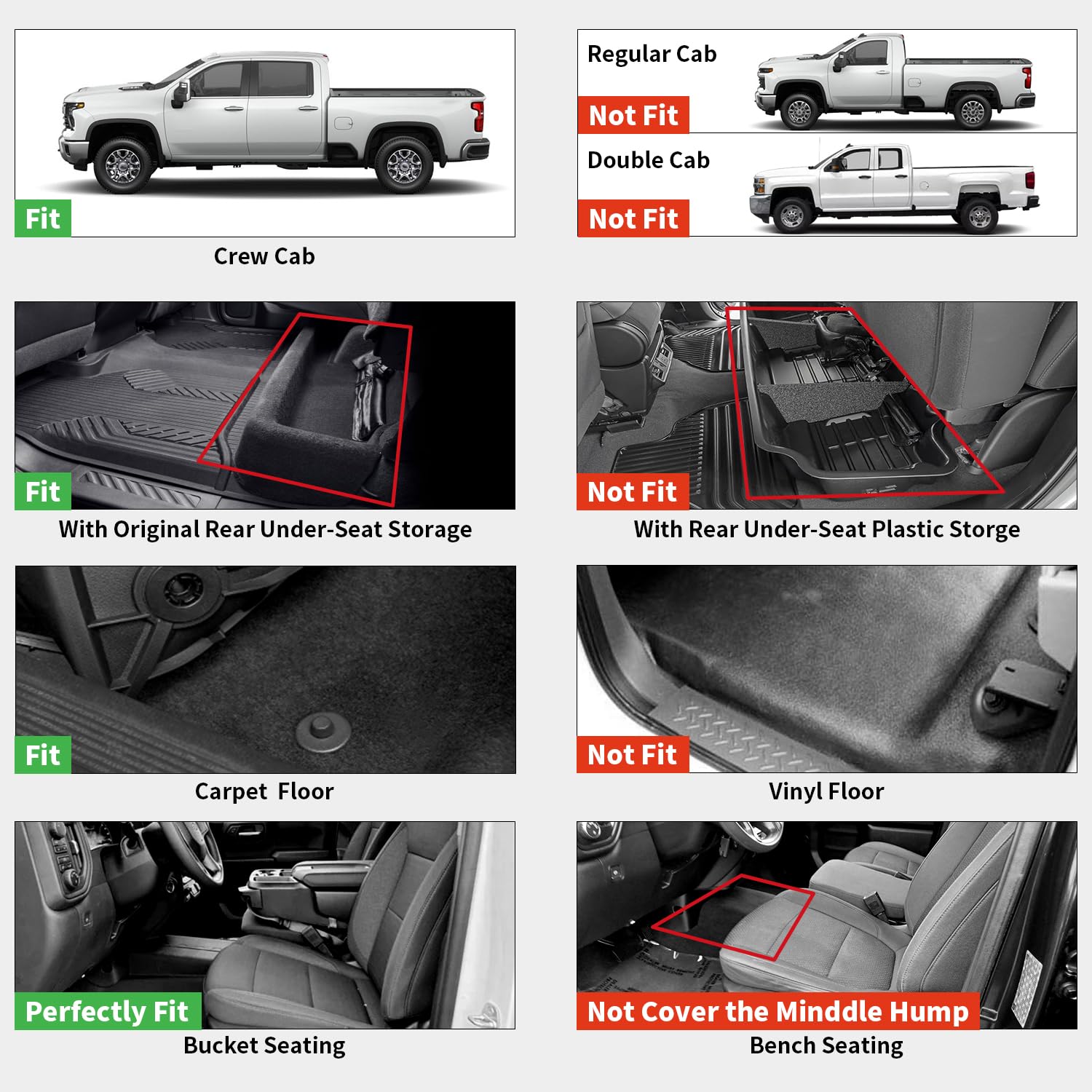 Fit

Crew Cab

Regular Cab

Not Fit

Double Cab

Not Fit

Fit

With Original Rear Under-Seat Storage

Not Fit

With Rear Under-Seat Plastic Storge

Fit

Carpet  Floor

Not Fit

Vinyl Floor

Perfectly Fit

Bucket Seating

Not Cover the Minddle Hump

Bench Seating