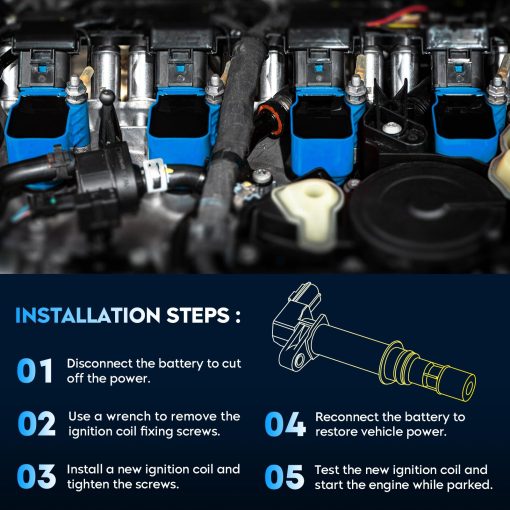 INSTALLATION STEPS :

01 Disconnect the battery to cut off the power.

02 Use a wrench to remove the ignition coil fixing screws.

03 Install a new ignition coil and tighten the screws.

04 Reconnect the battery to restore vehicle power.

05 Test the new ignition coil and start the engine while parked.