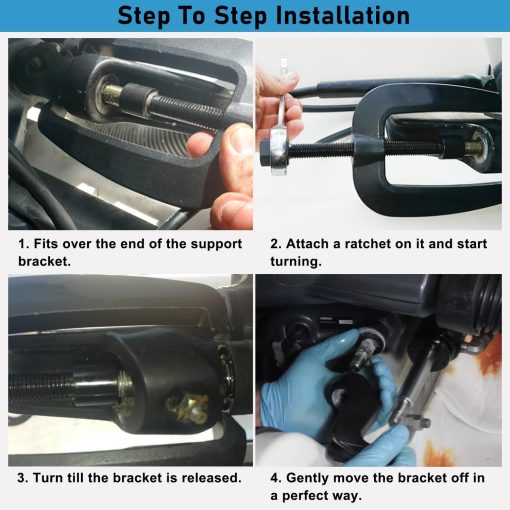 Step To Step Installation

1. Fits over the end of the support bracket.

2. Attach a ratchet on it and start turning.

3. Turn till the bracket is released.

4. Gently move the bracket off in a perfect way.