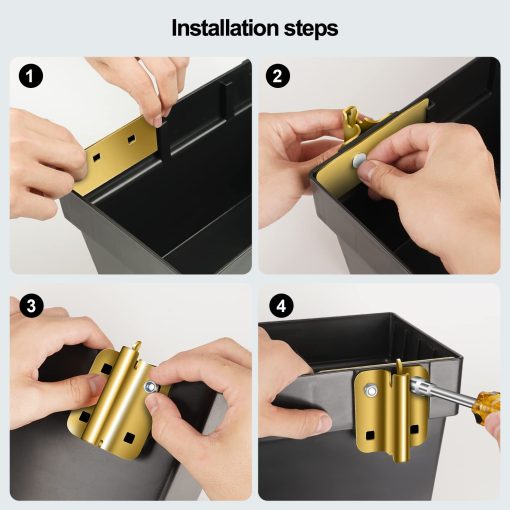 Installation steps

1

2

3

4