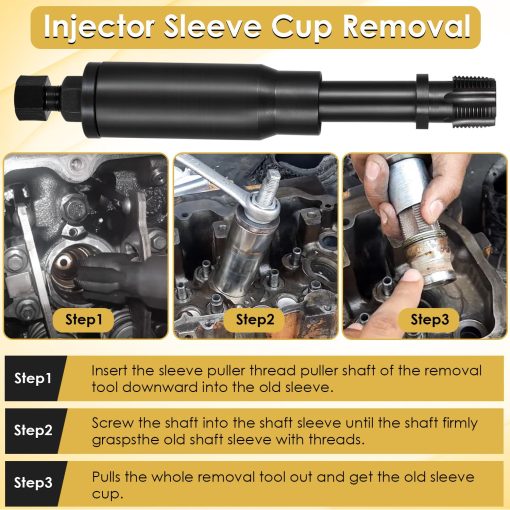 Injector Sleeve Cup Removal

Step1

Step2

Step3

Step1 Insert the sleeve puller thread puller shaft of the removal tool downward into the old sleeve.

Step2 Screw the shaft into the shaft sleeve until the shaft firmly graspsthe old shaft sleeve with threads.

Step3 Pulls the whole removal tool out and get the old sleeve cup.