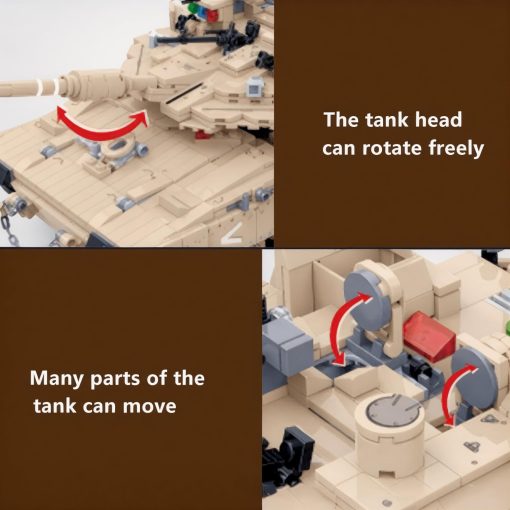 The tank head can rotate freely

Many parts of the tank can move