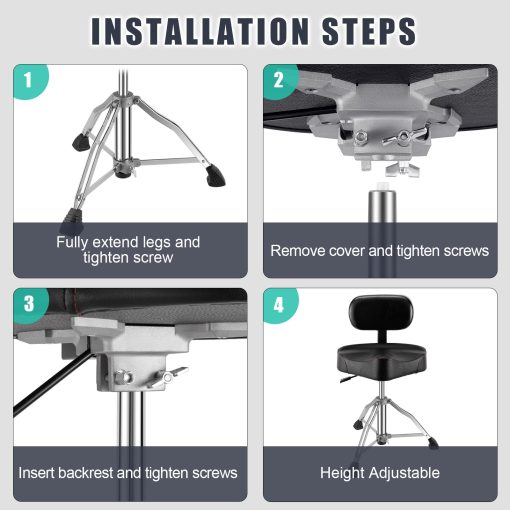 INSTALLATION STEPS

1

Fully extend legs and tighten screw

2

Remove cover and tighten screws

3

Insert backrest and tighten screws

4

Height Adjustable