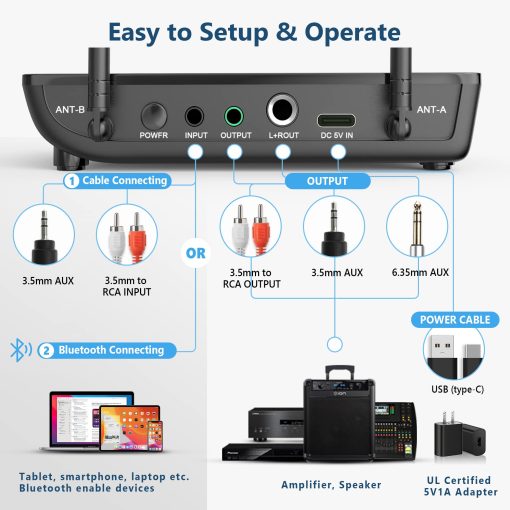 Easy to Setup & Operate

ANT-B
POWFR
INPUT
OUTPUT
L+ROUT
DC 5V IN
ANT-A

1 Cable Connecting

OUTPUT

3.5mm AUX

3.5mm to RCA INPUT

OR

3.5mm to RCA OUTPUT

3.5mm AUX

6.35mm AUX

POWER CABLE

2 Bluetooth Connecting

USB (type-C)

ion

Pioneer

Tablet, smartphone, laptop etc. Bluetooth enable devices

Amplifier, Speaker

UL Certified 5V1A Adapter