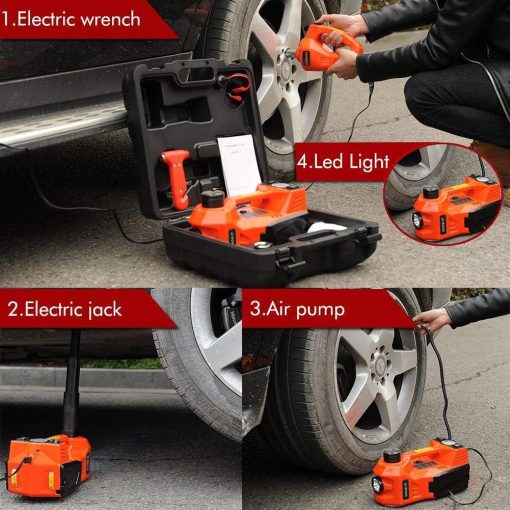 1.Electric wrench

4.Led Light

2.Electric jack

3.Air pump