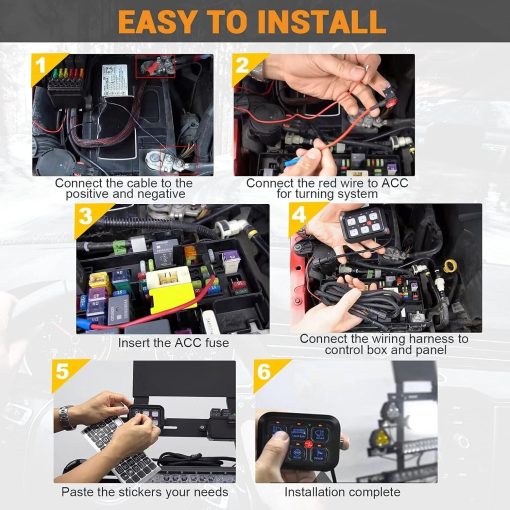 EASY TO INSTALL

1

Connect the cable to the positive and negative

2

Connect the red wire to ACC for turning system

3

Insert the ACC fuse

4

Connect the wiring harness to control box and panel

5

Paste the stickers your needs

6

Installation complete