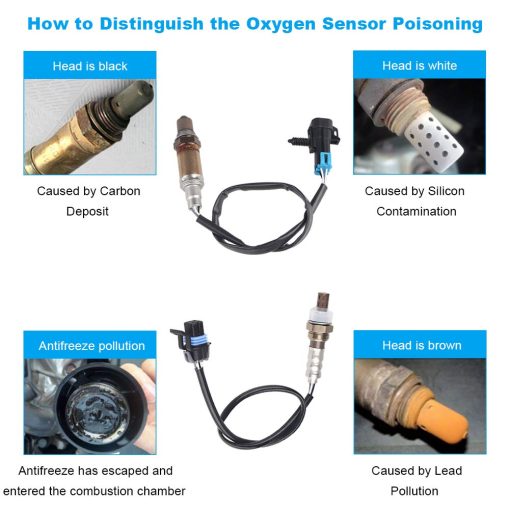 How to Distinguish the Oxygen Sensor Poisoning

Head is black

Caused by Carbon Deposit

Head is white

Caused by Silicon Contamination

Antifreeze pollution

Antifreeze has escaped and entered the combustion chamber

Head is brown

Caused by Lead Pollution