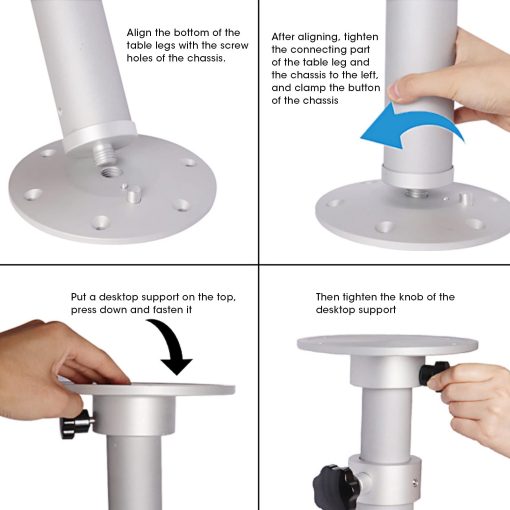 Align the bottom of the table legs with the screw holes of the chassis.

After aligning, tighten the connecting part of the table leg and the chassis to the left, and clamp the button of the chassis

Put a desktop support on the top, press down and fasten it

Then tighten the knob of the desktop support