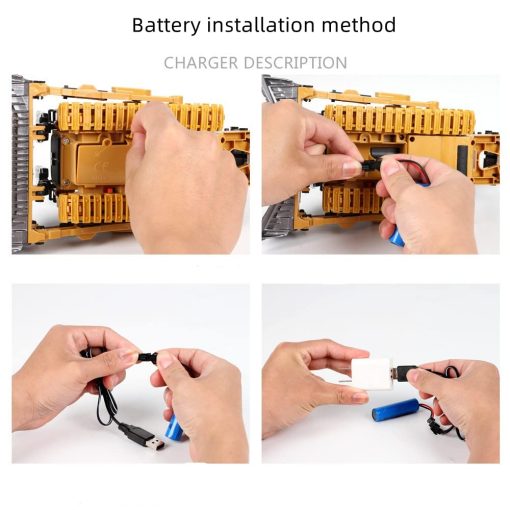 Battery installation method

CHARGER DESCRIPTION