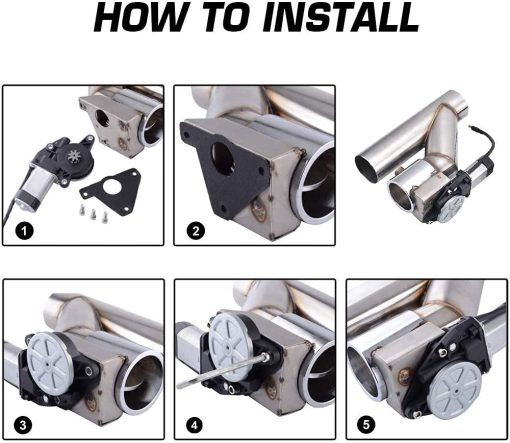 HOW TO INSTALL

1

2

3

4

5