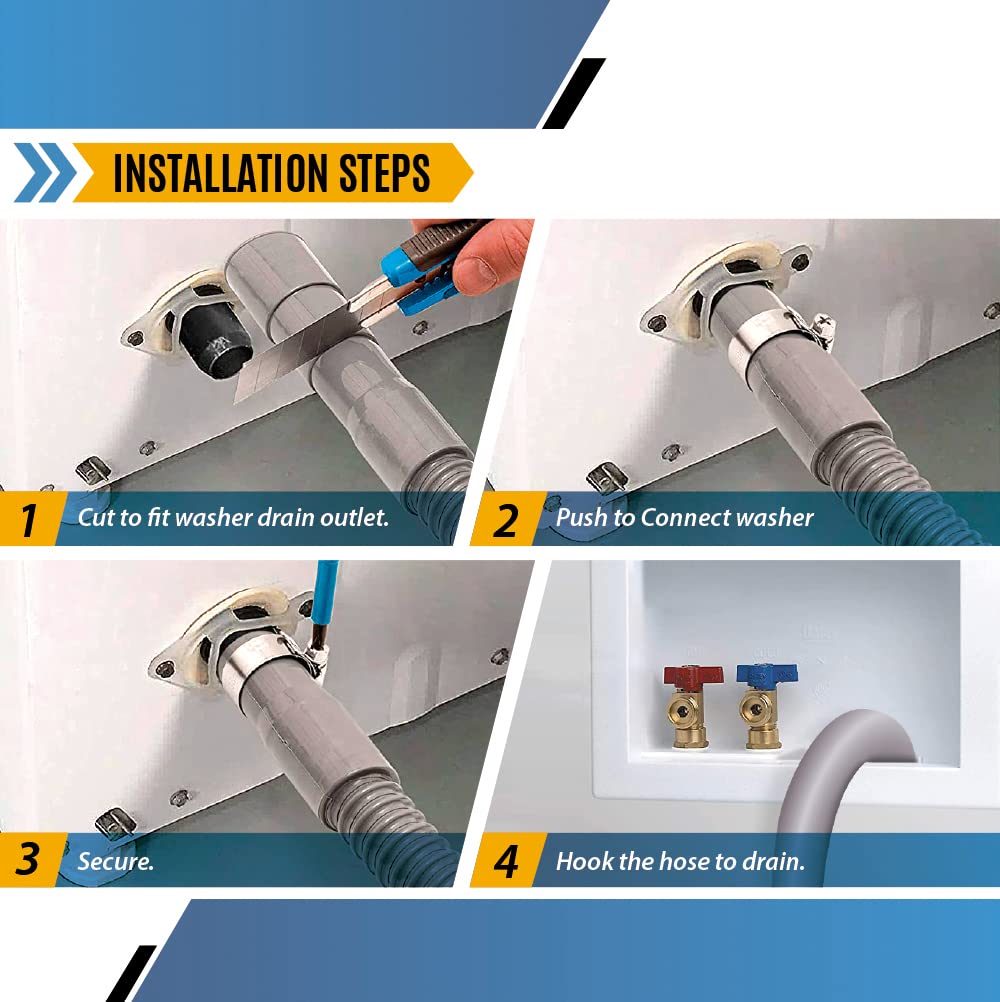 INSTALLATION STEPS

1 Cut to fit washer drain outlet.

2 Push to Connect washer

3 Secure.

4 Hook the hose to drain.