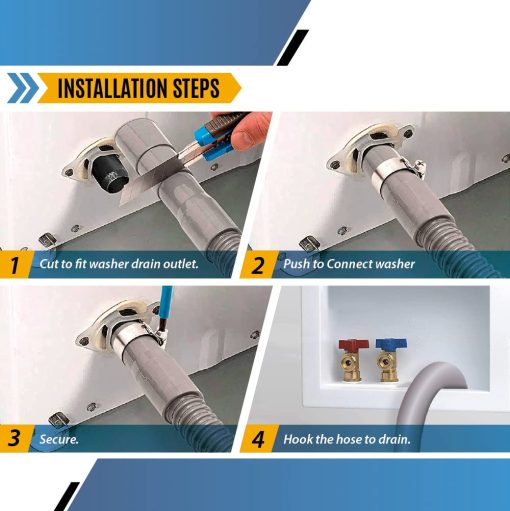 INSTALLATION STEPS

1 Cut to fit washer drain outlet.

2 Push to Connect washer

3 Secure.

4 Hook the hose to drain.