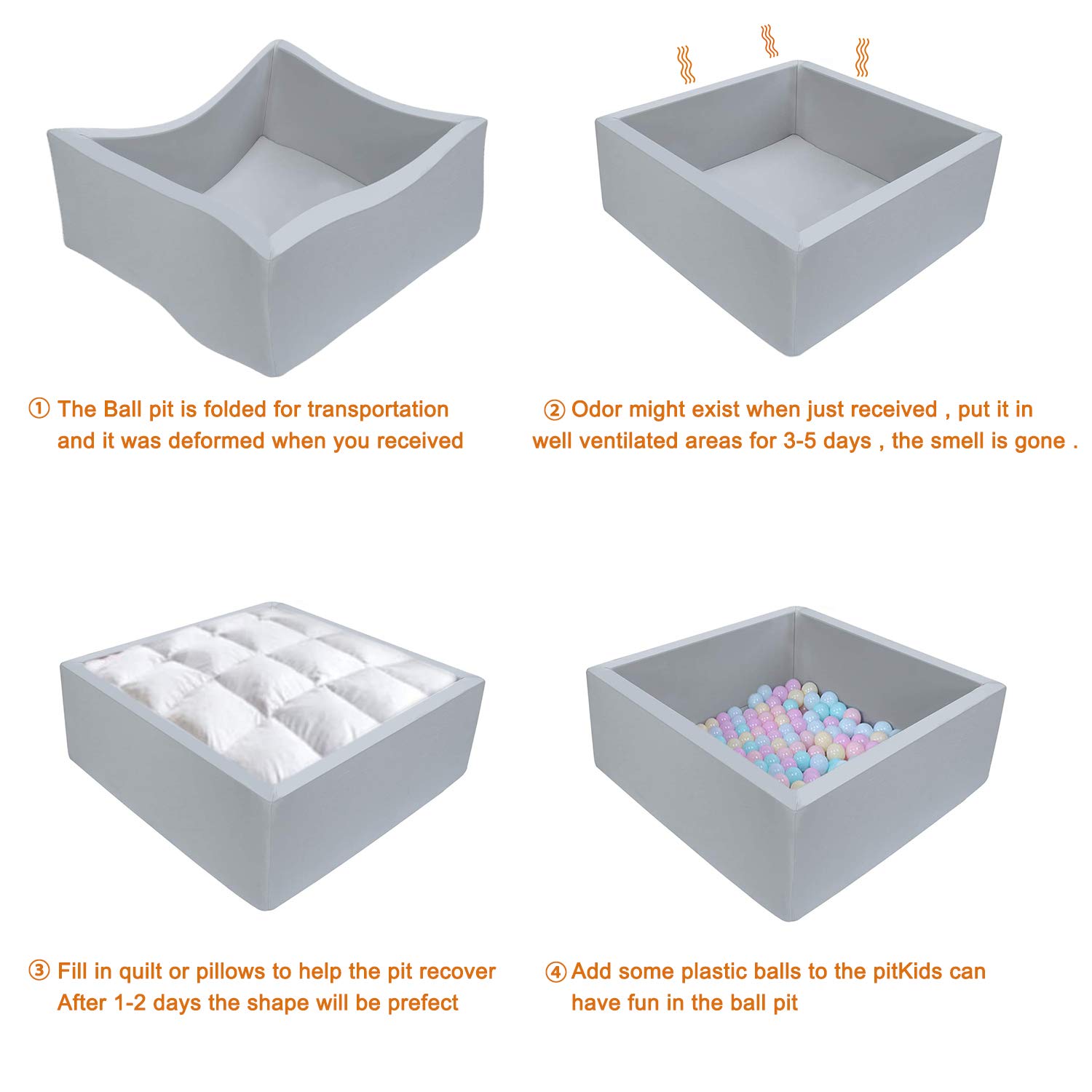 ① The Ball pit is folded for transportation and it was deformed when you received

② Odor might exist when just received , put it in well ventilated areas for 3-5 days , the smell is gone .

③ Fill in quilt or pillows to help the pit recover After 1-2 days the shape will be prefect

④ Add some plastic balls to the pitKids can have fun in the ball pit