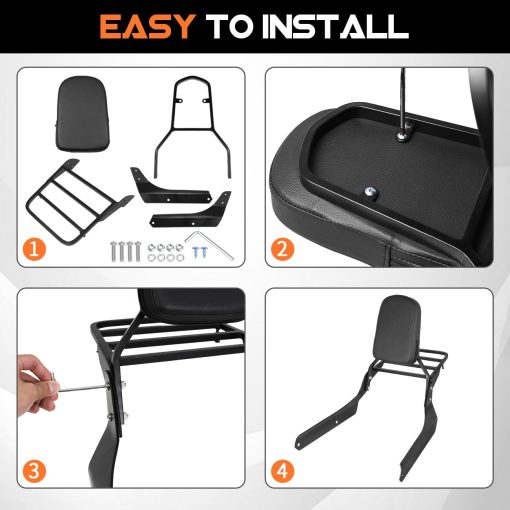 EASY TO INSTALL

1

2

3

4