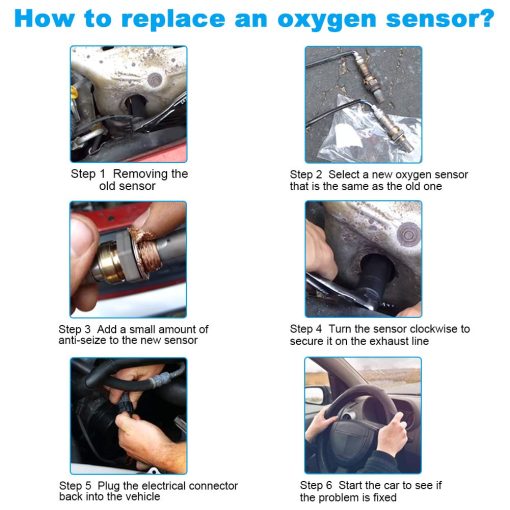 How to replace an oxygen sensor?

Step 1 Removing the old sensor

Step 2 Select a new oxygen sensor that is the same as the old one

Step 3 Add a small amount of anti-seize to the new sensor

Step 4 Turn the sensor clockwise to secure it on the exhaust line

Step 5 Plug the electrical connector back into the vehicle

Step 6 Start the car to see if the problem is fixed