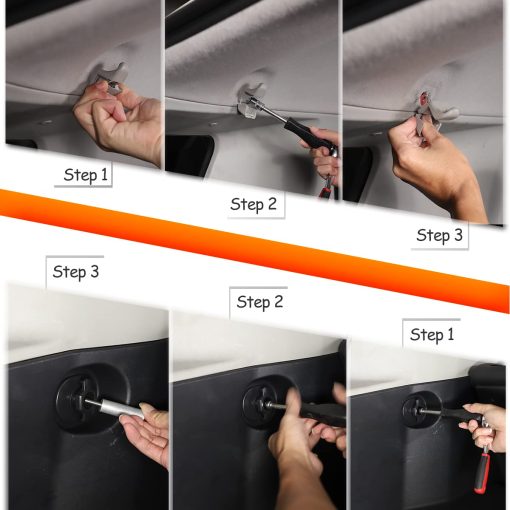 Step 1

Step 2

Step 3

Step 3

Step 2

Step 1