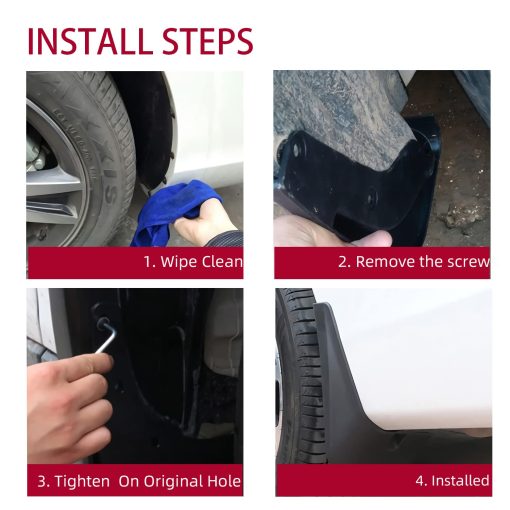 INSTALL STEPS

1. Wipe Clean

2. Remove the screw

3. Tighten On Original Hole

4. Installed