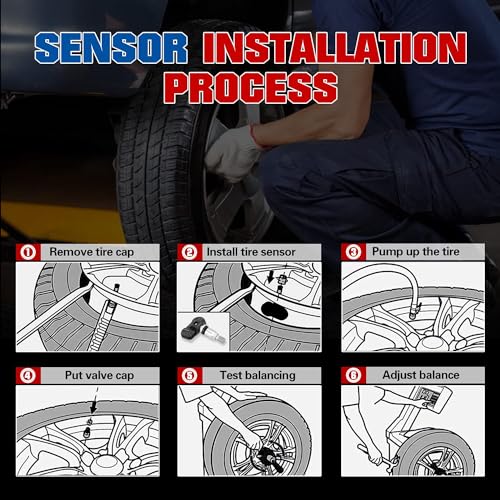 SENSOR INSTALLATION PROCESS

1 Remove tire cap

2 Install tire sensor

3 Pump up the tire

4 Put valve cap

5 Test balancing

6 Adjust balance