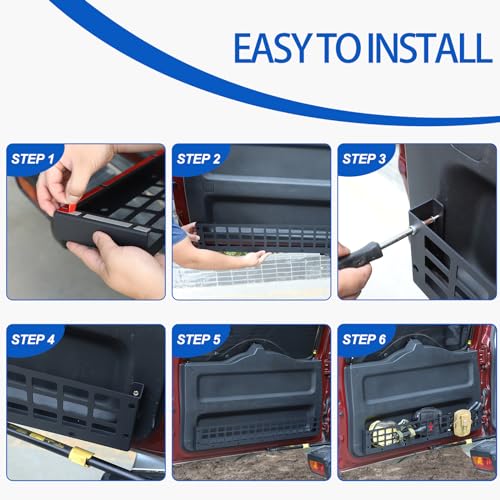 EASY TO INSTALL

STEP 1

STEP 2

STEP 3

STEP 4

STEP 5

STEP 6