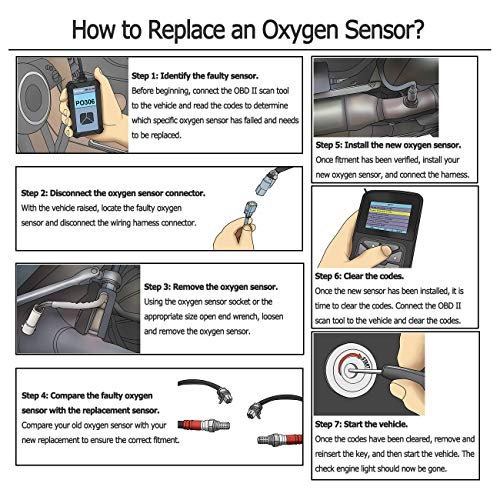 How to Replace an Oxygen Sensor?

PO306

Step 1: Identify the faulty sensor.
Before beginning, connect the OBD II scan tool to the vehicle and read the codes to determine which specific oxygen sensor has failed and needs to be replaced.

Step 2: Disconnect the oxygen sensor connector.
With the vehicle raised, locate the faulty oxygen sensor and disconnect the wiring harness connector.

Step 3: Remove the oxygen sensor.
Using the oxygen sensor socket or the appropriate size open end wrench, loosen and remove the oxygen sensor.

Step 4: Compare the faulty oxygen sensor with the replacement sensor.
Compare your old oxygen sensor with your new replacement to ensure the correct fitment.

Step 5: Install the new oxygen sensor.
Once fitment has been verified, install your new oxygen sensor, and connect the harness.

Step 6: Clear the codes.
Once the new sensor has been installed, it is time to clear the codes. Connect the OBD II scan tool to the vehicle and clear the codes.

START

Step 7: Start the vehicle.
Once the codes have been cleared, remove and reinsert the key, and then start the vehicle. The check engine light should now be gone.