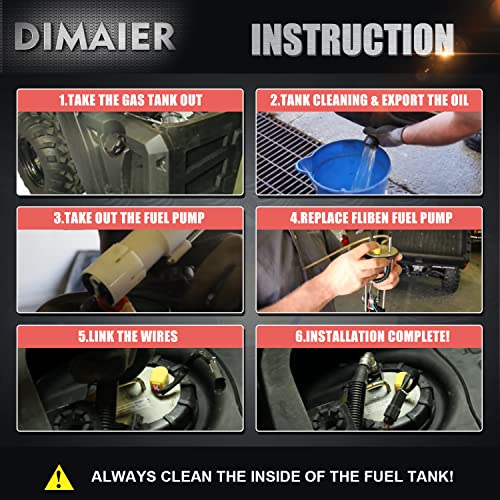 DIMAIER

INSTRUCTION

1.TAKE THE GAS TANK OUT

2.TANK CLEANING & EXPORT THE OIL

3.TAKE OUT THE FUEL PUMP

4.REPLACE FLIBEN FUEL PUMP

5.LINK THE WIRES

6.INSTALLATION COMPLETE!

ALWAYS CLEAN THE INSIDE OF THE FUEL TANK!