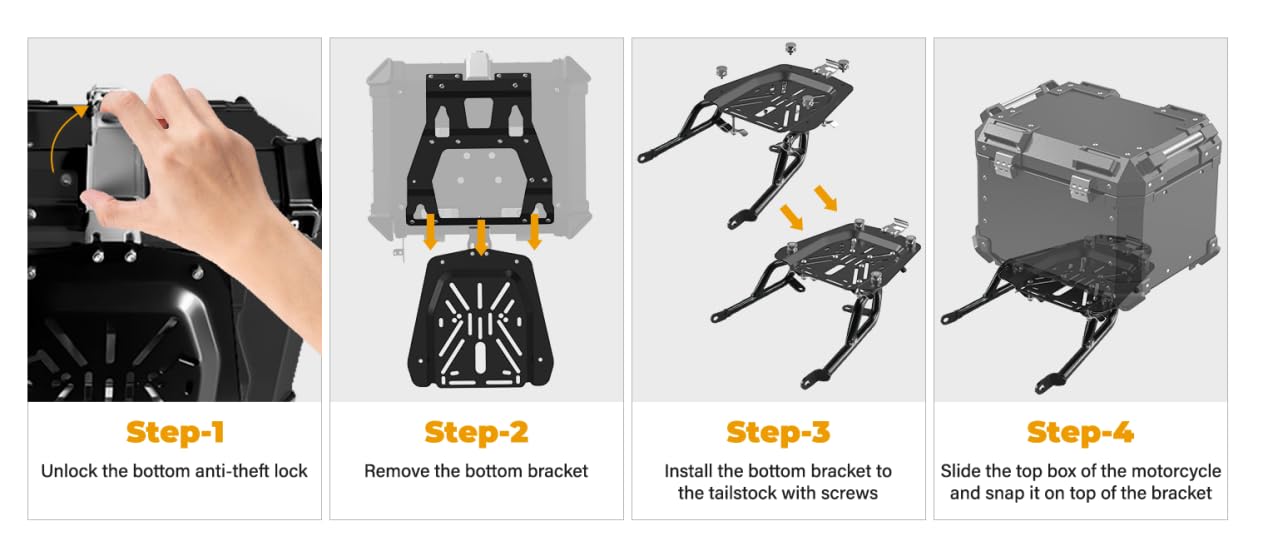 Step-1
Unlock the bottom anti-theft lock

Step-2
Remove the bottom bracket

Step-3
Install the bottom bracket to the tailstock with screws

Step-4
Slide the top box of the motorcycle and snap it on top of the bracket